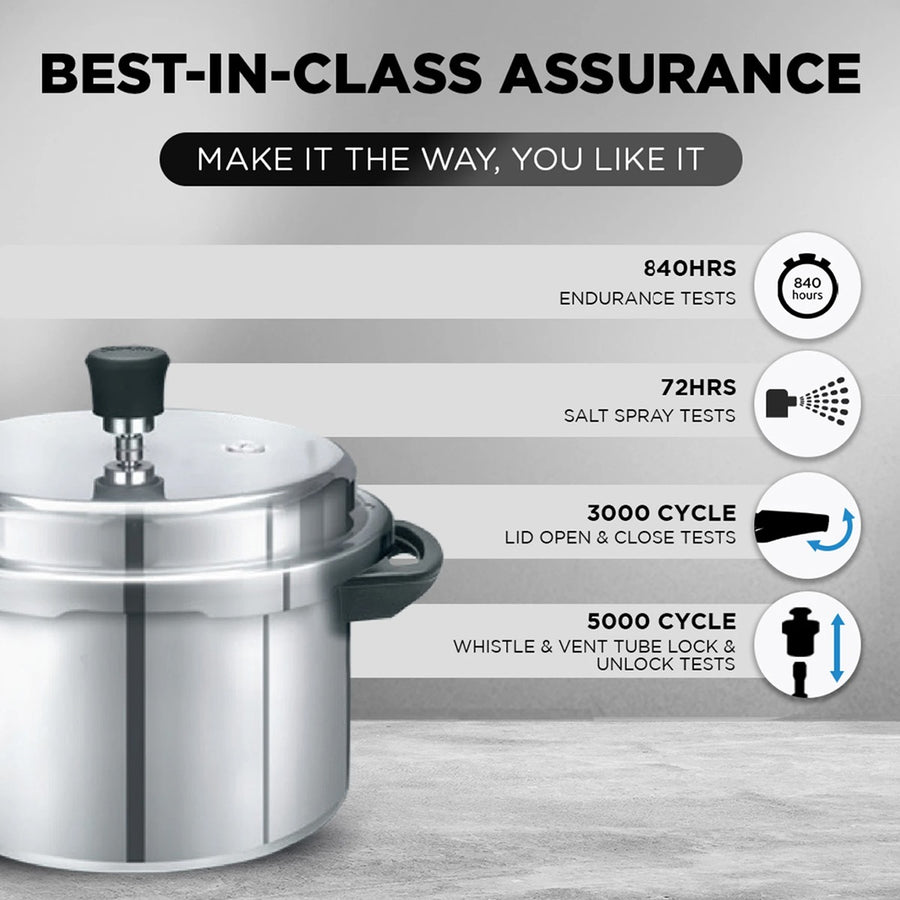 BEST-IN-CLASS ASSURANCE

MAKE IT THE WAY, YOU LIKE IT

840HRS
ENDURANCE TESTS

840 hours

72HRS
SALT SPRAY TESTS

3000 CYCLE
LID OPEN & CLOSE TESTS

5000 CYCLE
WHISTLE & VENT TUBE LOCK & UNLOCK TESTS